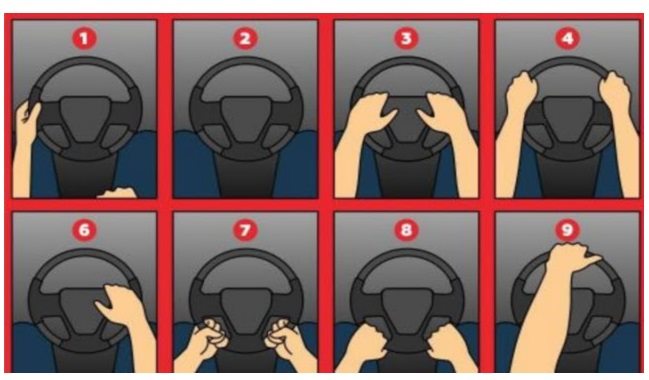 1
2
3
4
6
7
8
9