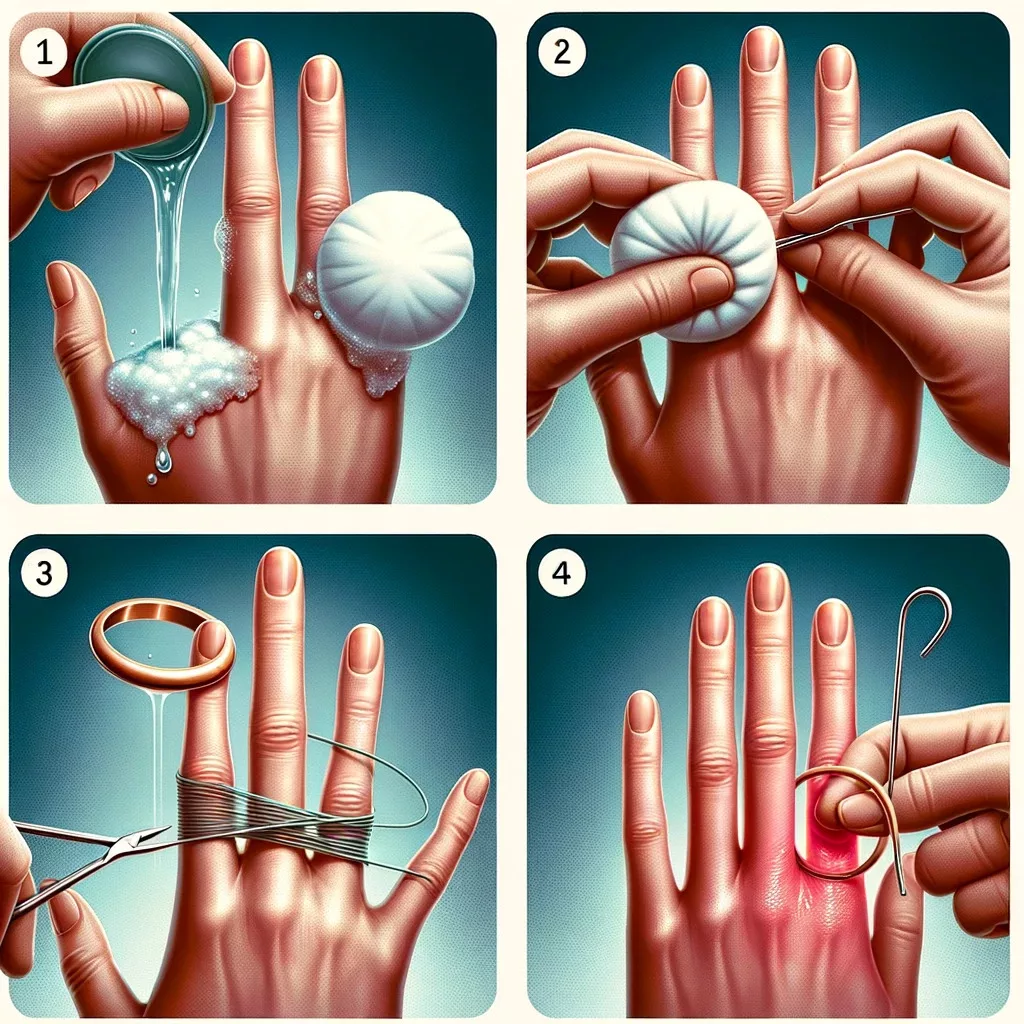 1

2

3

4